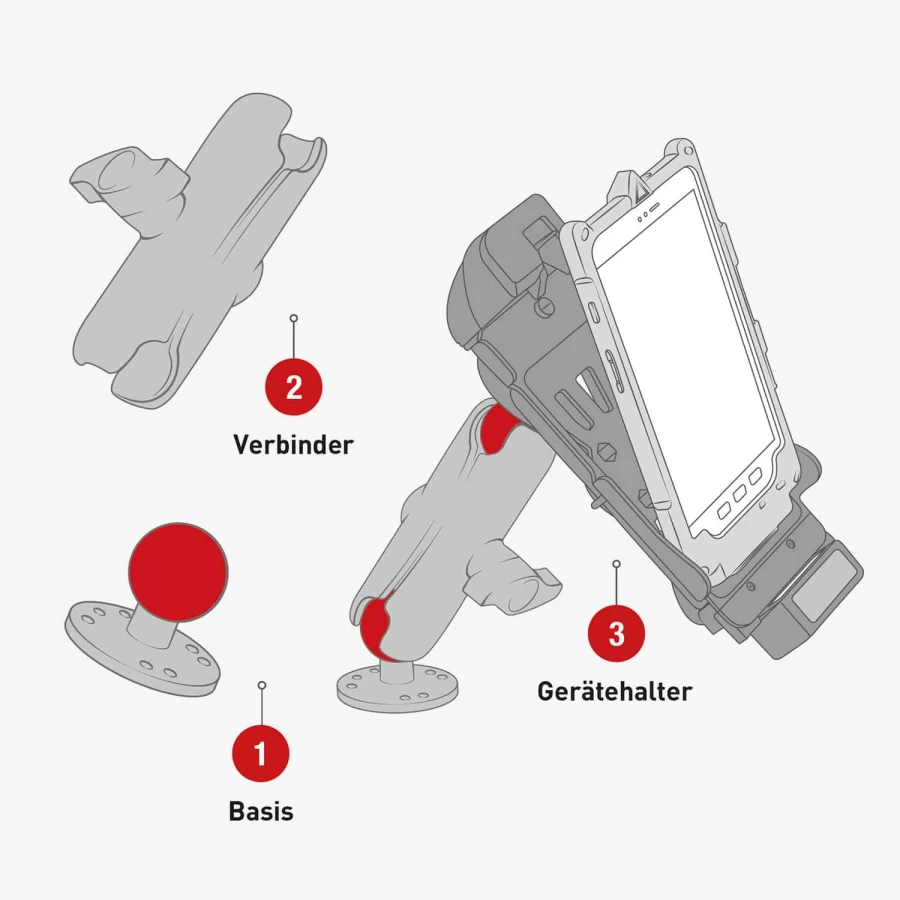 2
Verbinder

3
Gerätehalter

1
Basis